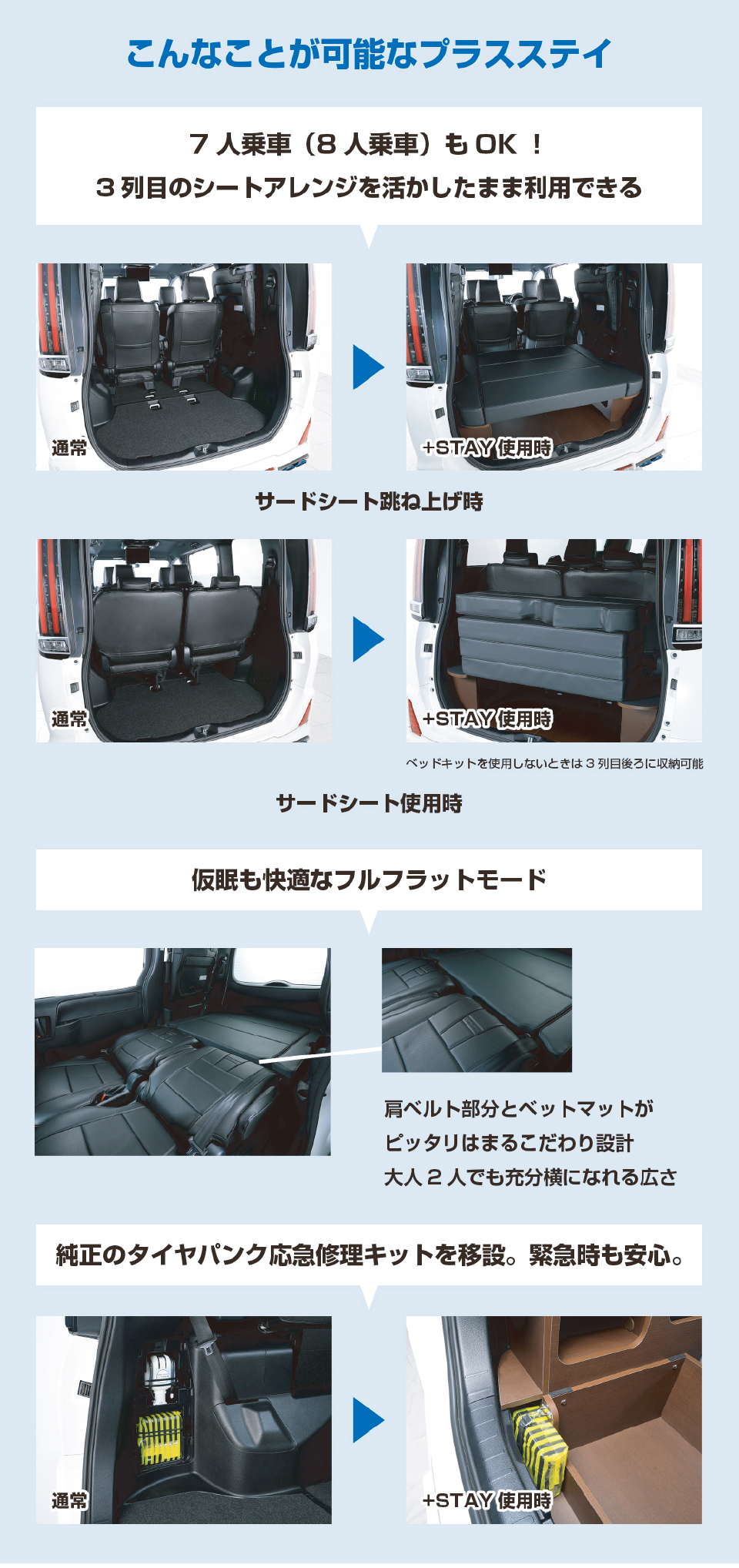 こんなことが可能なプラスステイ

7 人乗車（8 人乗車）も OK ！
3 列目のシートアレンジを活かしたまま利用できる

通常

+STAY 使用時

サードシート跳ね上げ時

通常

+STAY 使用時

ベッドキットを使用しないときは 3 列目後ろに収納可能

サードシート使用時

仮眠も快適なフルフラットモード

肩ベルト部分とベットマットが
ピッタリはまるこだわり設計
大人 2 人でも充分横になれる広さ

純正のタイヤパンク応急修理キットを移設。緊急時も安心。

通常

+STAY 使用時